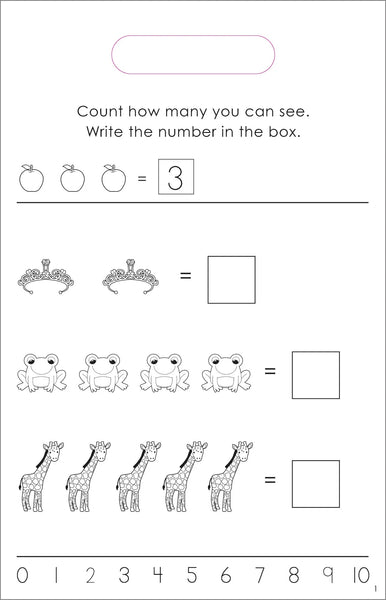 Count how many you can see.
Write the number in the box.

= 3

=

=

=

0 1 2 3 4 5 6 7 8 9 10

1